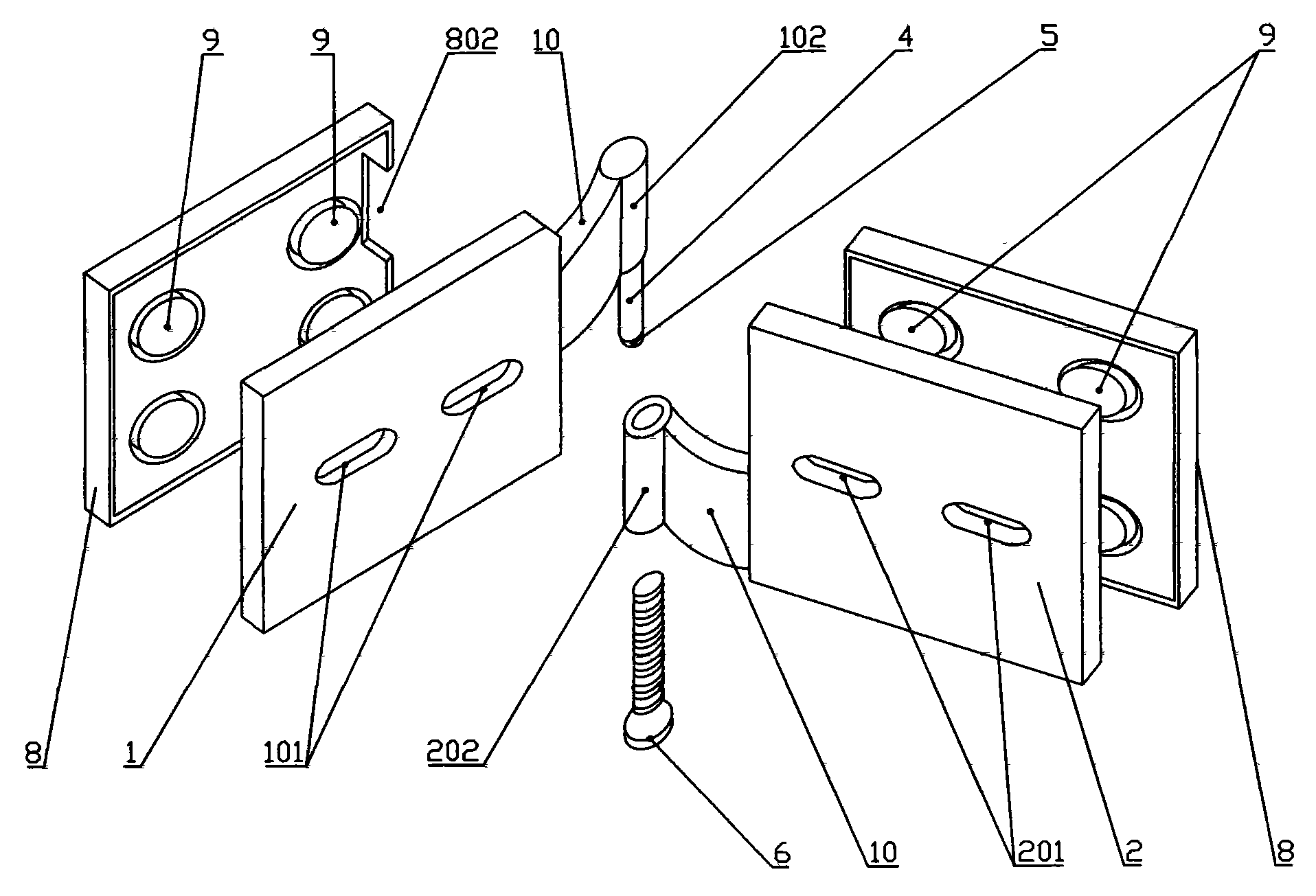 9
9
802
10
102
4
5
9
8
1
101
202
6
10
201
2
8